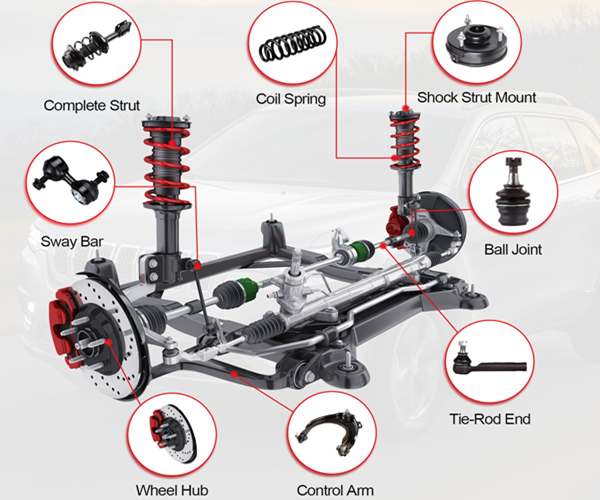 Complete Strut

Coil Spring

Shock Strut Mount

Sway Bar

Ball Joint

Tie-Rod End

Wheel Hub

Control Arm