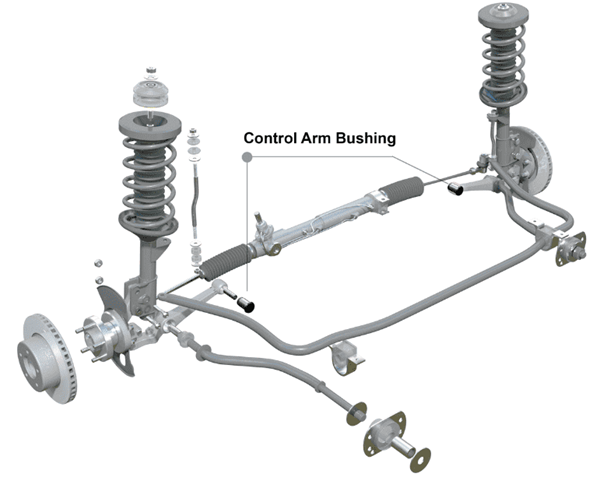 Control Arm Bushing