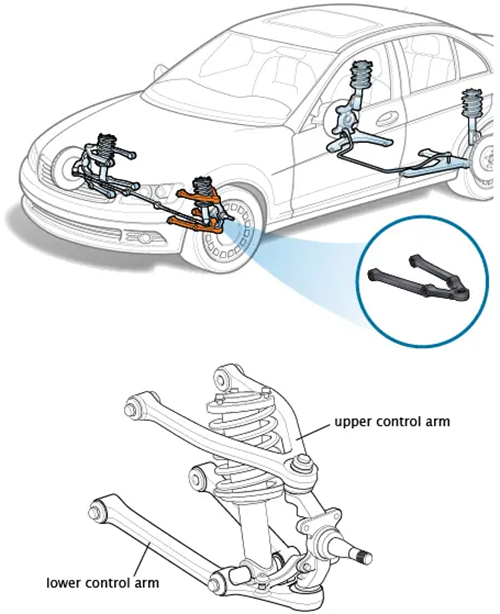 upper control arm

lower control arm